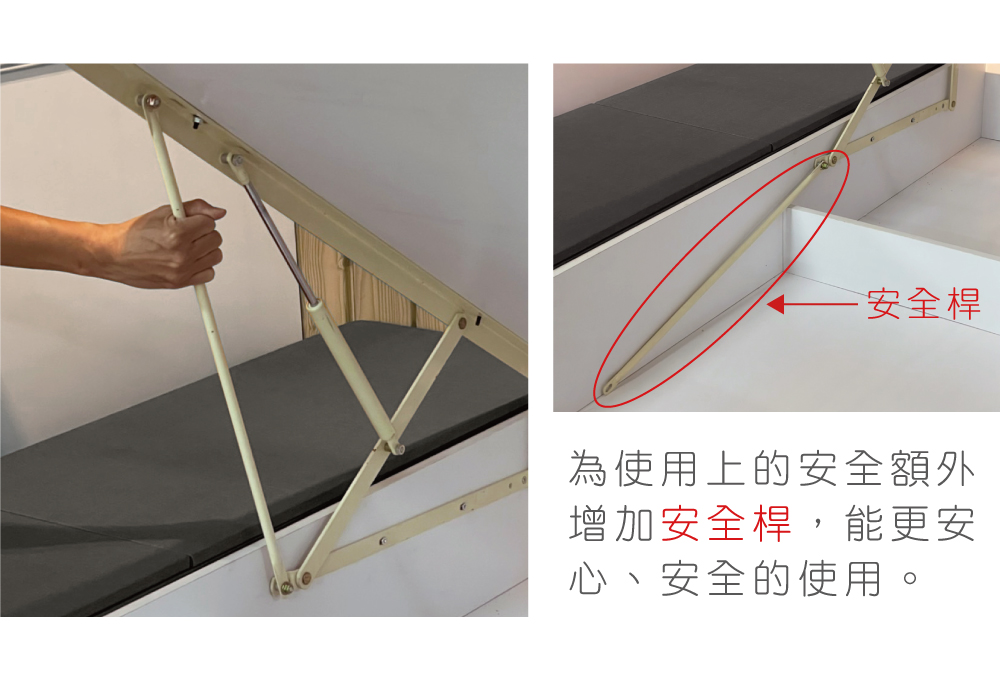 安全桿

為使用上的安全額外增加安全桿，能更安心、安全的使用。